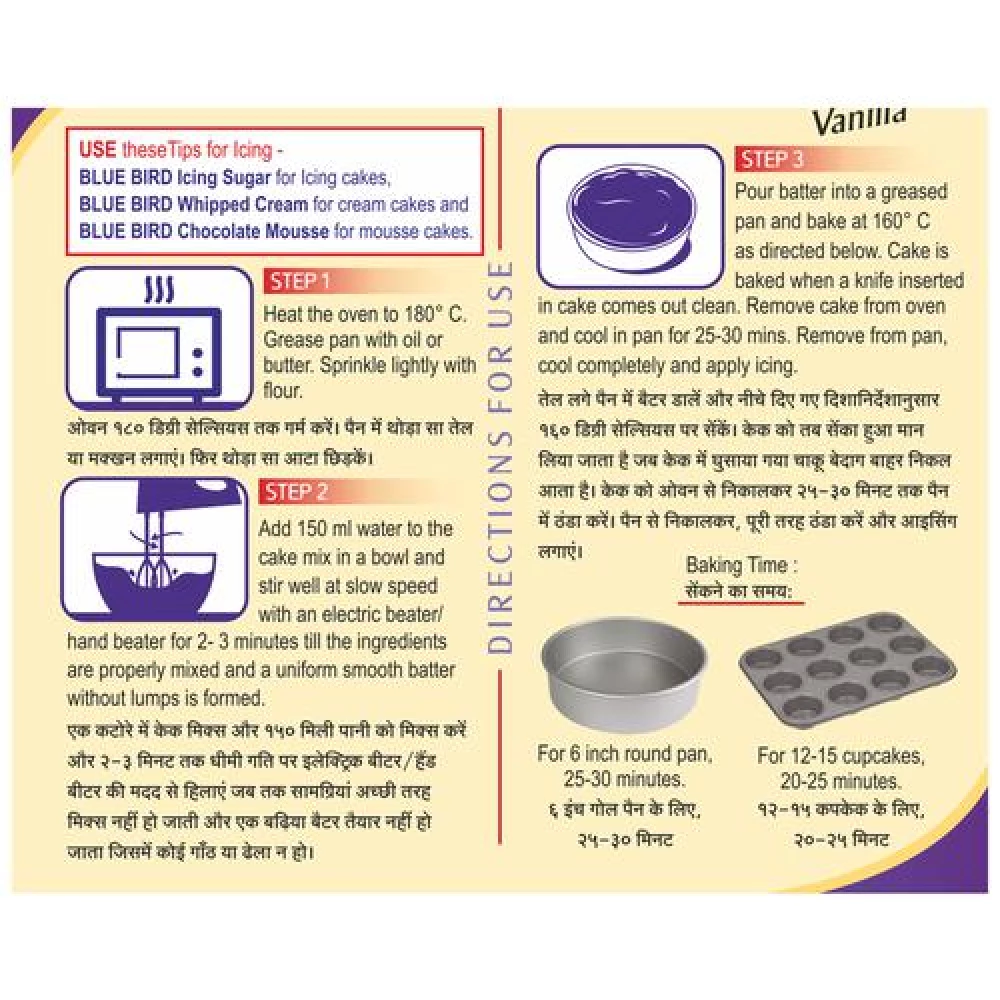 USE theseTips for Icing -
BLUE BIRD Icing Sugar for Icing cakes,
BLUE BIRD Whipped Cream for cream cakes and
BLUE BIRD Chocolate Mousse for mousse cakes.

STEP 1
Heat the oven to 180° C. Grease pan with oil or butter. Sprinkle lightly with flour.

ओवन १८० डिग्री सेल्सियस तक गर्म करें। पैन में थोड़ा सा तेल या मक्खन लगाएं। फिर थोड़ा सा आटा छिड़कें।

STEP 2
Add 150 ml water to the cake mix in a bowl and stir well at slow speed with an electric beater/ hand beater for 2- 3 minutes till the ingredients are properly mixed and a uniform smooth batter without lumps is formed.

एक कटोरे में केक मिक्स और १५० मिली पानी को मिक्स करें और २-३ मिनट तक धीमी गति पर इलेक्ट्रिक बीटर/हैंड बीटर की मदद से हिलाएं जब तक सामग्रियां अच्छी तरह मिक्स नहीं हो जाती और एक बढ़िया बैटर तैयार नहीं हो जाता जिसमें कोई गाँठ या ढेला न हो।

DIRECTIONS FOR USE

Vanilla

STEP 3
Pour batter into a greased pan and bake at 160° C as directed below. Cake is baked when a knife inserted in cake comes out clean. Remove cake from oven and cool in pan for 25-30 mins. Remove from pan, cool completely and apply icing.

तेल लगे पैन में बैटर डालें और नीचे दिए गए दिशानिर्देशानुसार १६० डिग्री सेल्सियस पर सेंकें। केक को तब सेंका हुआ मान लिया जाता है जब केक में घुसाया गया चाकू बेदाग बाहर निकल आता है। केक को ओवन से निकालकर २५-३० मिनट तक पैन में ठंडा करें। पैन से निकालकर, पूरी तरह ठंडा करें और आइसिंग लगाएं।

Baking Time :
सेंकने का समय:

For 6 inch round pan, 25-30 minutes.
६ इंच गोल पैन के लिए, २५-३० मिनट

For 12-15 cupcakes, 20-25 minutes.
१२-१५ कपकेक के लिए, २०-२५ मिनट